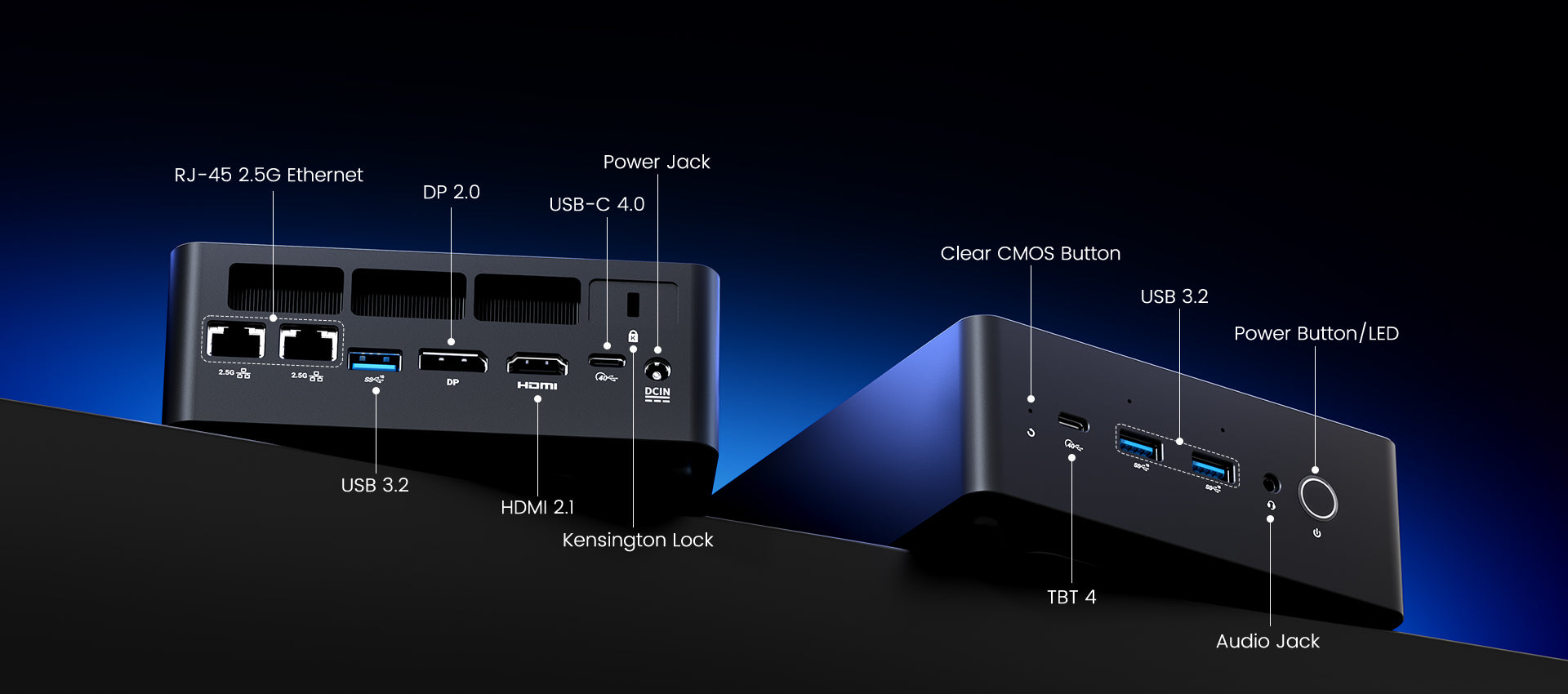 RJ-45 2.5G Ethernet
DP 2.0
Power Jack
USB-C 4.0
2.5G
2.5G
DP
HDMI
DCIN
USB 3.2
HDMI 2.1
Kensington Lock

Clear CMOS Button
USB 3.2
Power Button/LED
TBT 4
Audio Jack