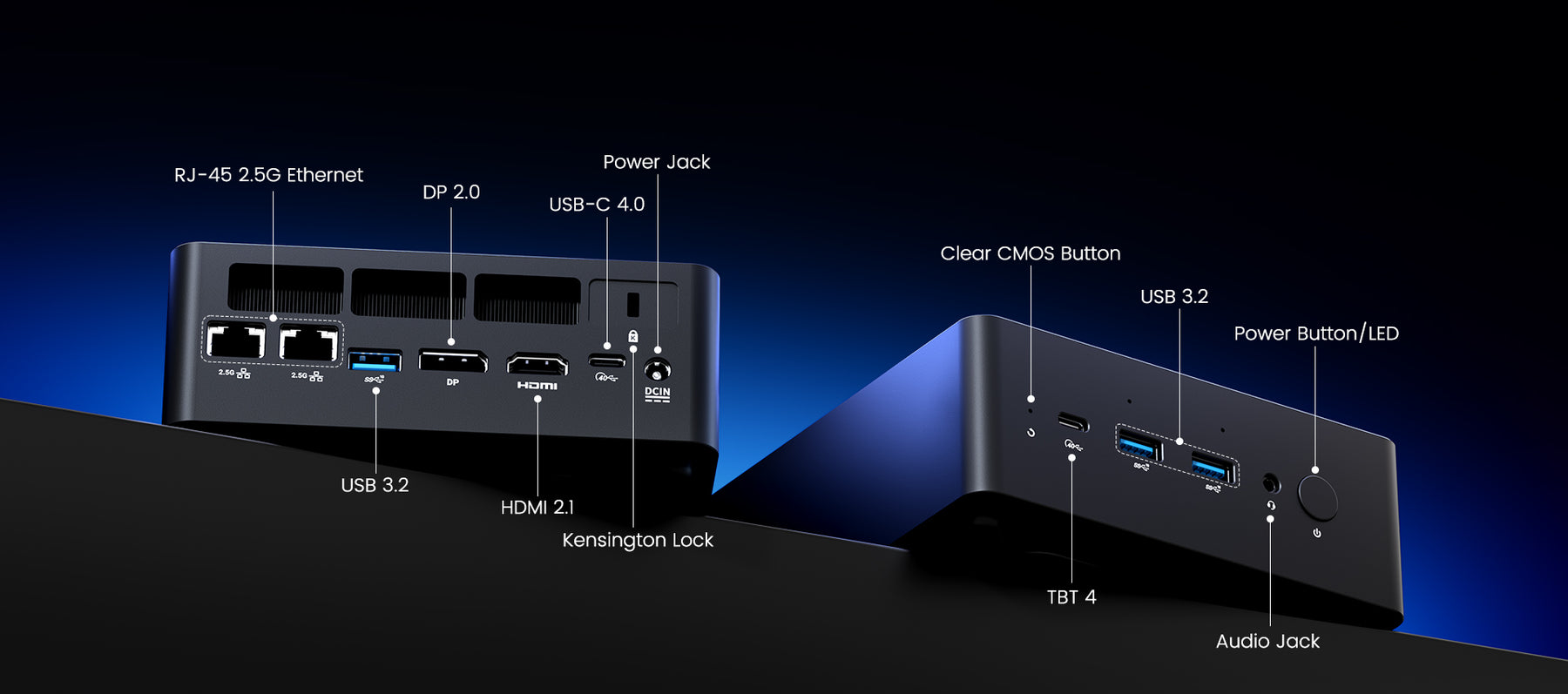 RJ-45 2.5G Ethernet

DP 2.0

Power Jack

USB-C 4.0

2.5G

2.5G

DP

HDMI

DCIN

USB 3.2

HDMI 2.1

Kensington Lock

Clear CMOS Button

USB 3.2

Power Button/LED

TBT 4

Audio Jack