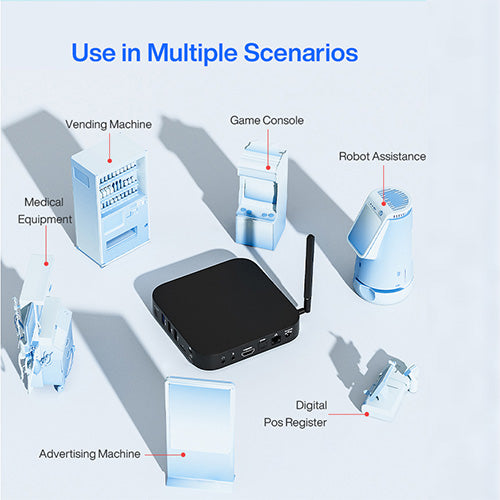 Use in Multiple Scenarios

Vending Machine

Game Console

Robot Assistance

Medical Equipment

Digital Pos Register

Advertising Machine