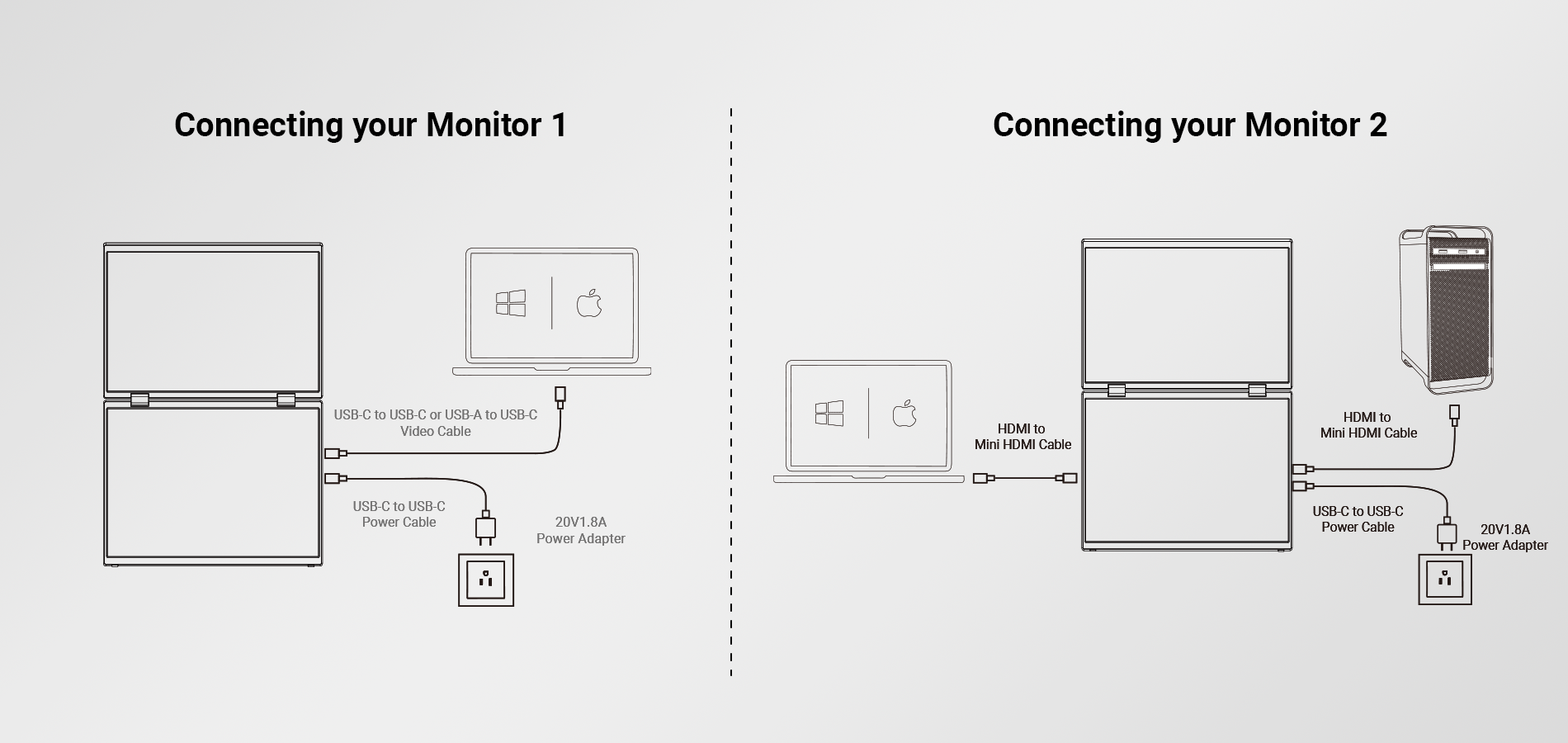 Connecting your Monitor 1

USB-C to USB-C or USB-A to USB-C
Video Cable

USB-C to USB-C
Power Cable

20V1.8A
Power Adapter

Connecting your Monitor 2

HDMI to
Mini HDMI Cable

HDMI to
Mini HDMI Cable

USB-C to USB-C
Power Cable

20V1.8A
Power Adapter